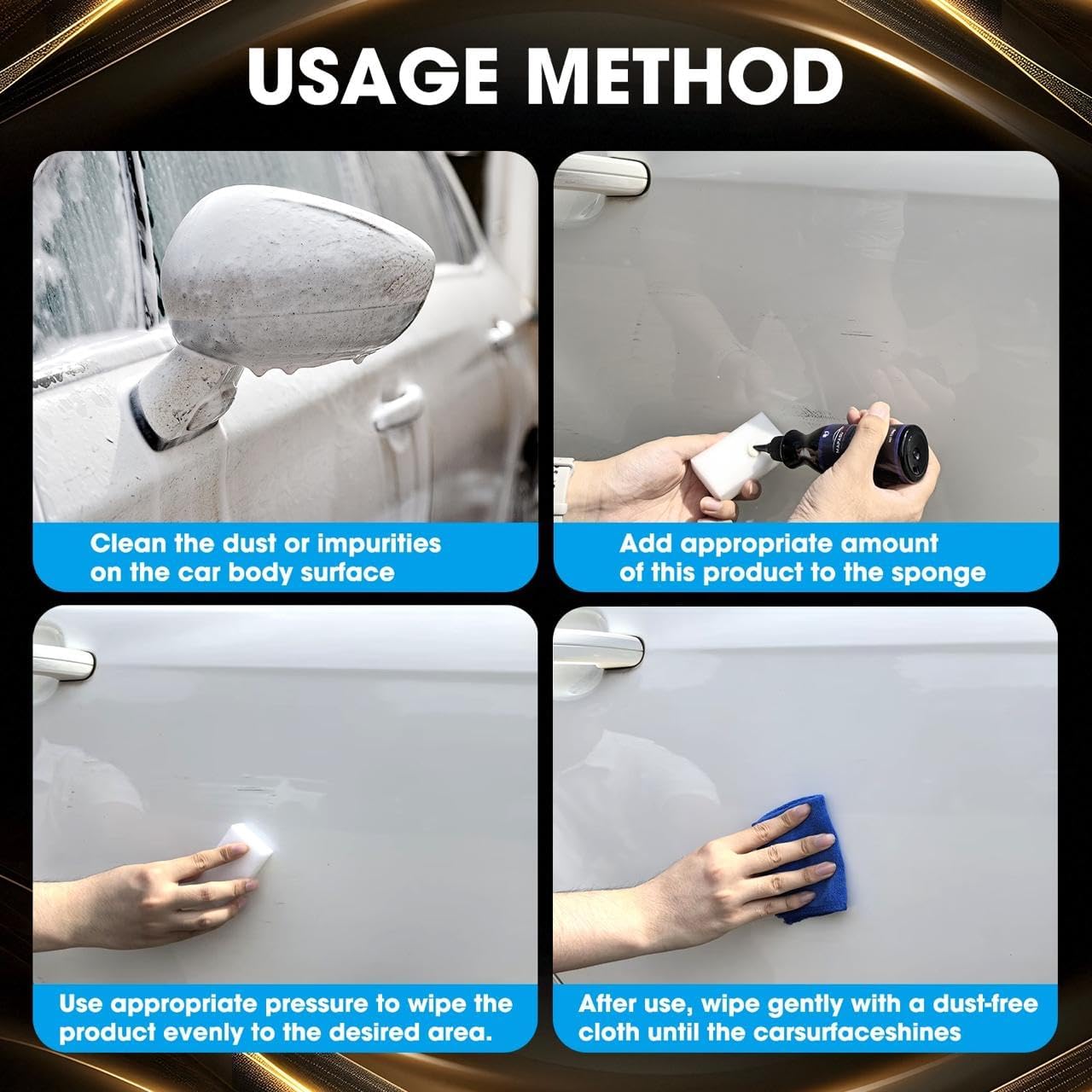 USAGE METHOD

Clean the dust or impurities on the car body surface

Add appropriate amount of this product to the sponge

Use appropriate pressure to wipe the product evenly to the desired area.

After use, wipe gently with a dust-free cloth until the carsurfaceshines