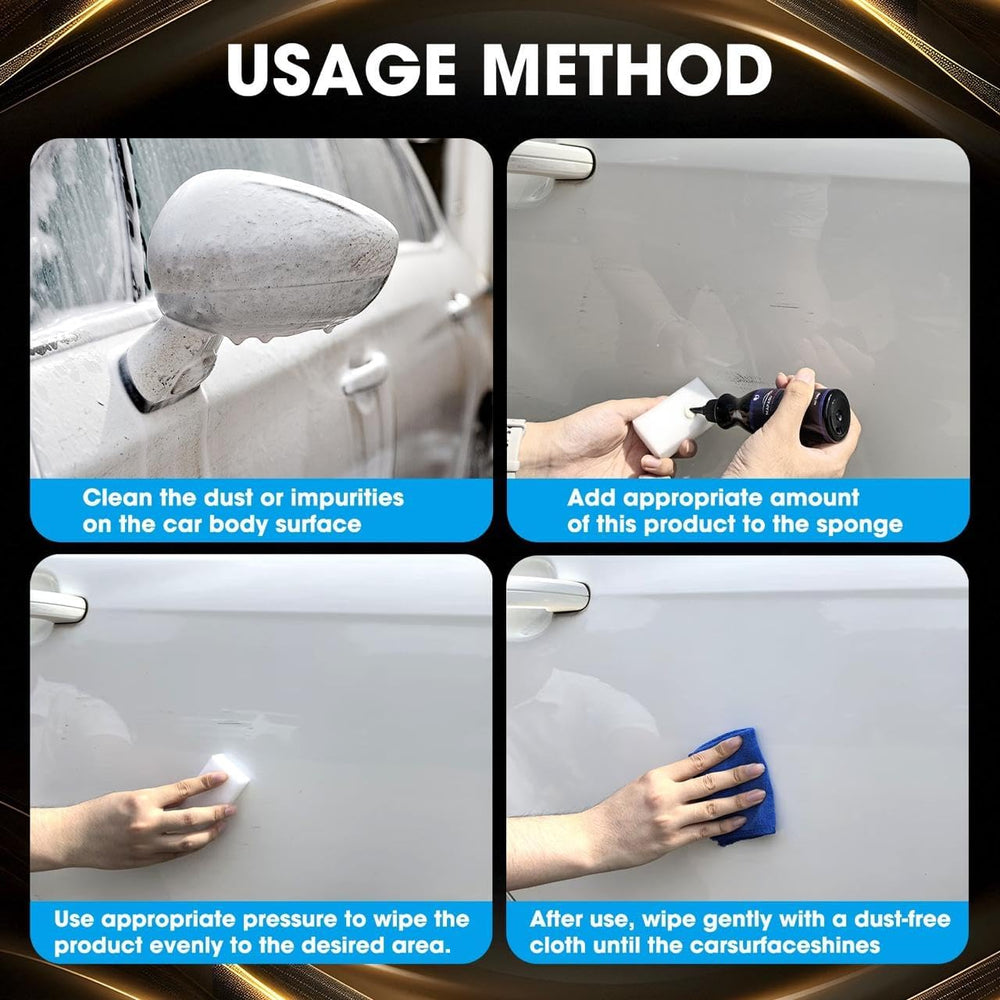 USAGE METHOD

Clean the dust or impurities on the car body surface

Add appropriate amount of this product to the sponge

Use appropriate pressure to wipe the product evenly to the desired area.

After use, wipe gently with a dust-free cloth until the carsurfaceshines